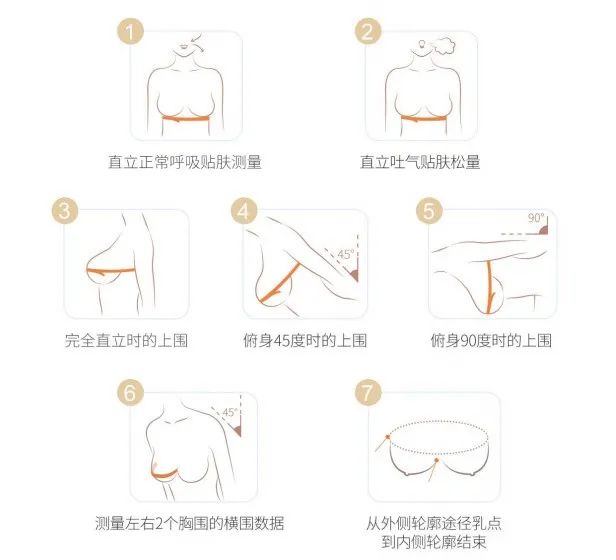 1

直立正常呼吸贴肤测量

2

直立吐气贴肤松量

3

完全直立时的上围

4

45°

俯身45度时的上围

5

90°

俯身90度时的上围

6

45°

测量左右2个胸围的横围数据

7

从外侧轮廓途径乳点到内侧轮廓结束